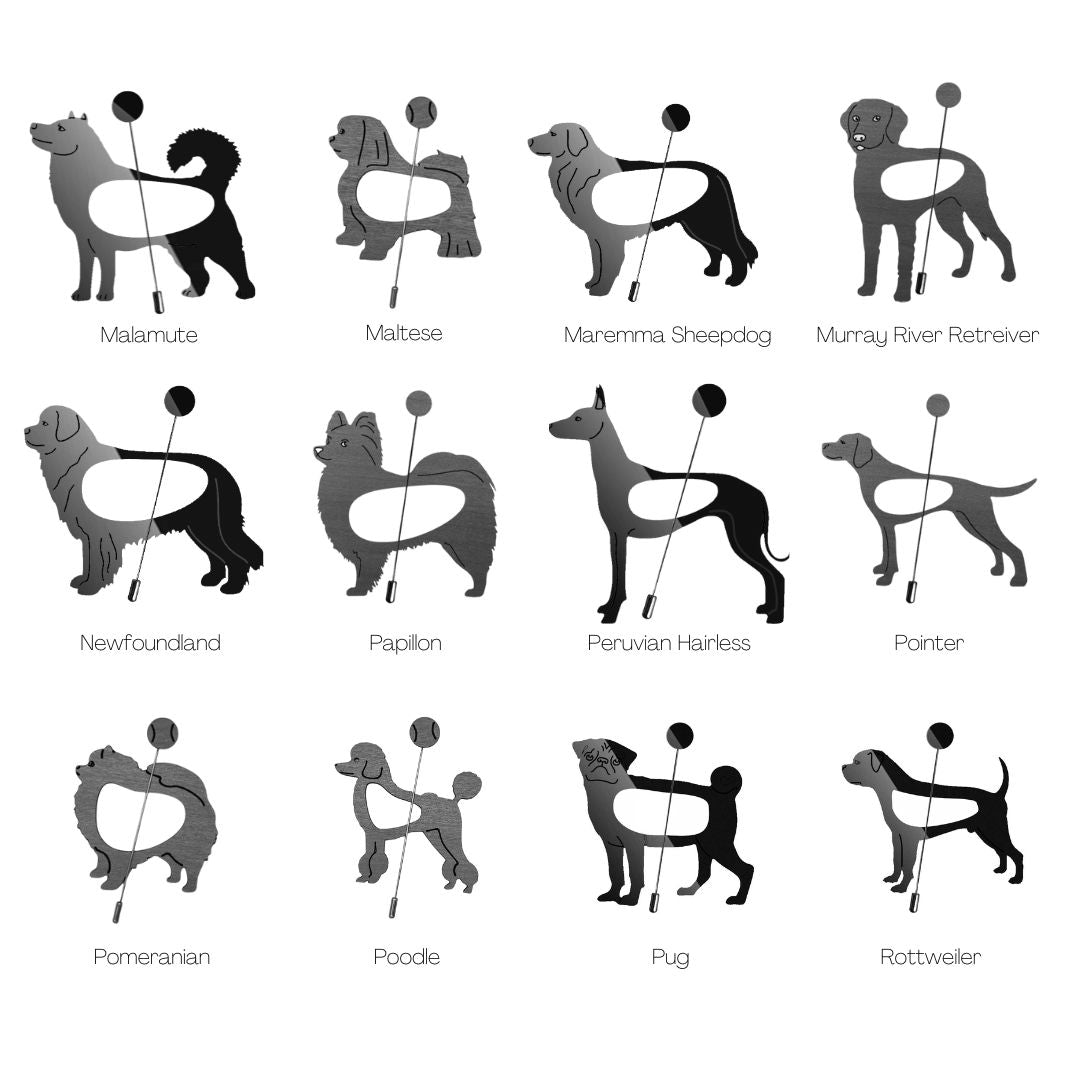 Malamute

Maltese

Maremma Sheepdog

Murray River Retreiver

Newfoundland

Papillon

Peruvian Hairless

Pointer

Pomeranian

Poodle

Pug

Rottweiler