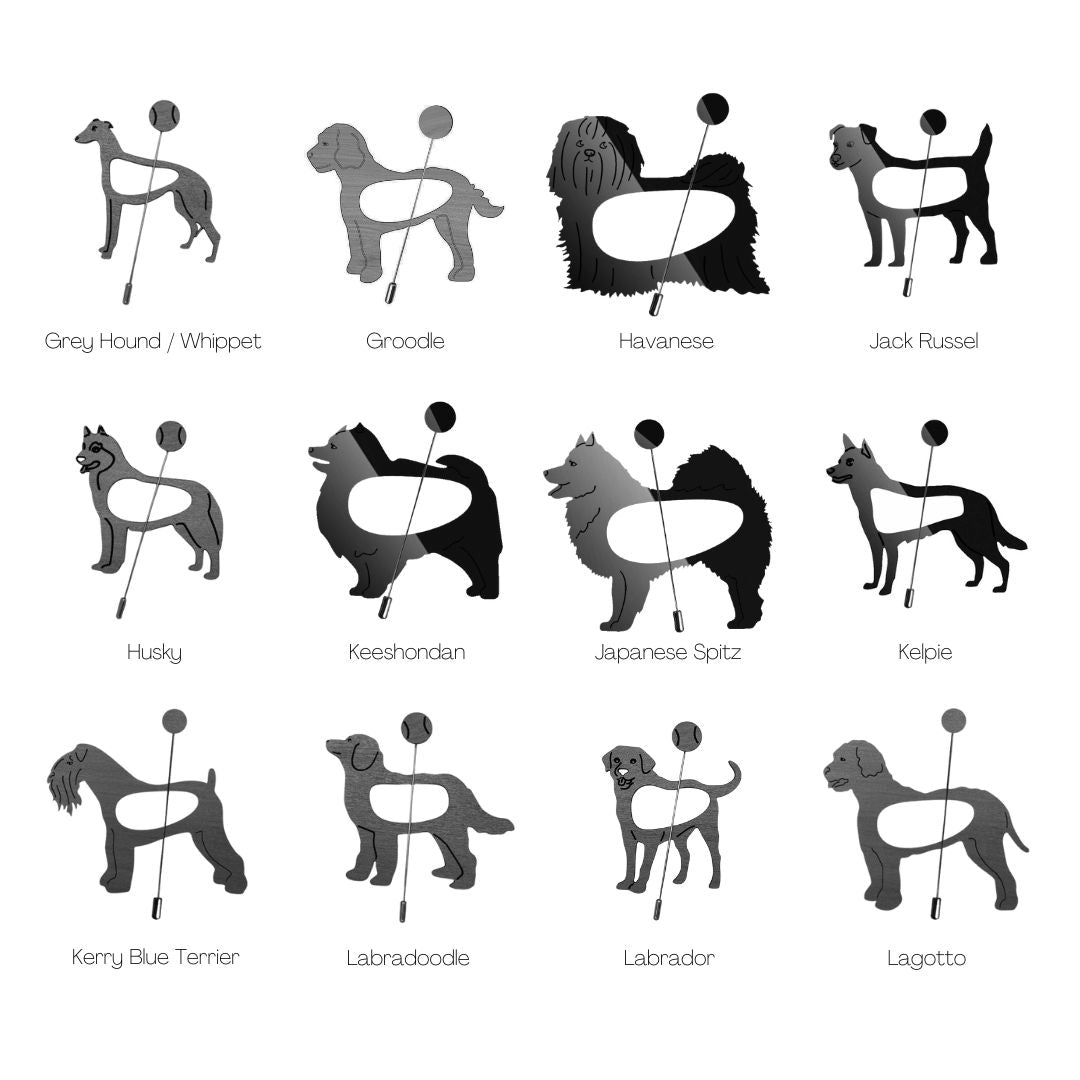 Grey Hound / Whippet

Groodle

Havanese

Jack Russel

Husky

Keeshondan

Japanese Spitz

Kelpie

Kerry Blue Terrier

Labradoodle

Labrador

Lagotto